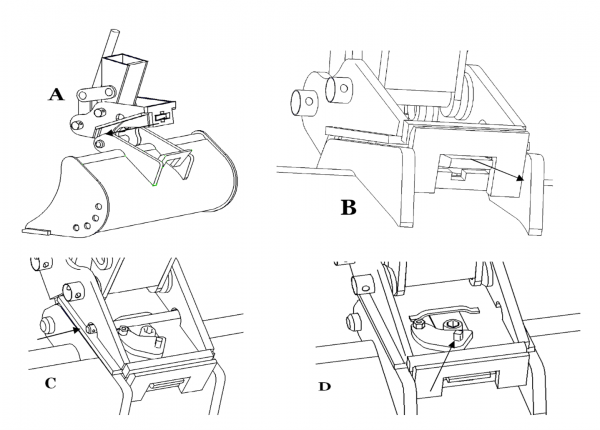 A

B

C

D